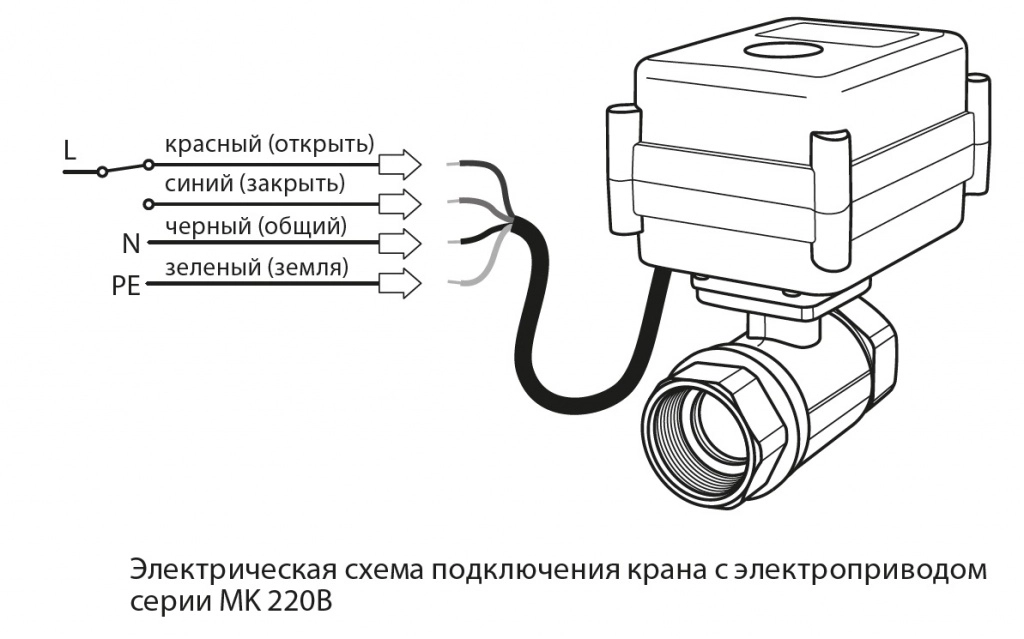 L
красный (открыть)
синий (закрыть)
N
черный (общий)
PE
зеленый (земля)

Электрическая схема подключения крана с электроприводом серии МК 220В