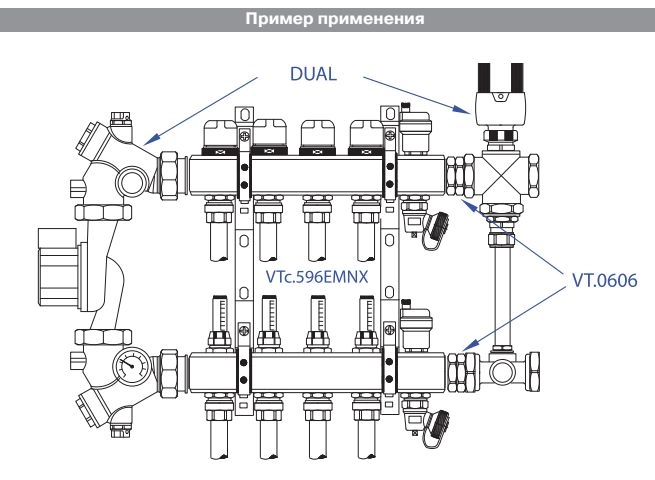 Пример применения

DUAL

VTc.596EMNX

VT.0606