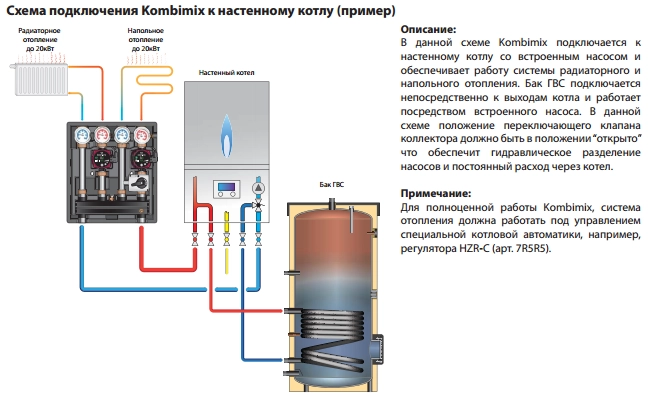 Схема подключения Kombimix к настенному котлу (пример)

Радиаторное отопление до 20кВт

Напольное отопление до 20кВт

Настенный котел

Бак ГВС

Описание:
В данной схеме Kombimix подключается к настенному котлу со встроенным насосом и обеспечивает работу системы радиаторного и напольного отопления. Бак ГВС подключается непосредственно к выходам котла и работает посредством встроенного насоса. В данной схеме положение переключающего клапана коллектора должно быть в положении "открыто" что обеспечит гидравлическое разделение насосов и постоянный расход через котел.

Примечание:
Для полноценной работы Kombimix, система отопления должна работать под управлением специальной котловой автоматики, например, регулятора HZR-C (арт. 7R5R5).