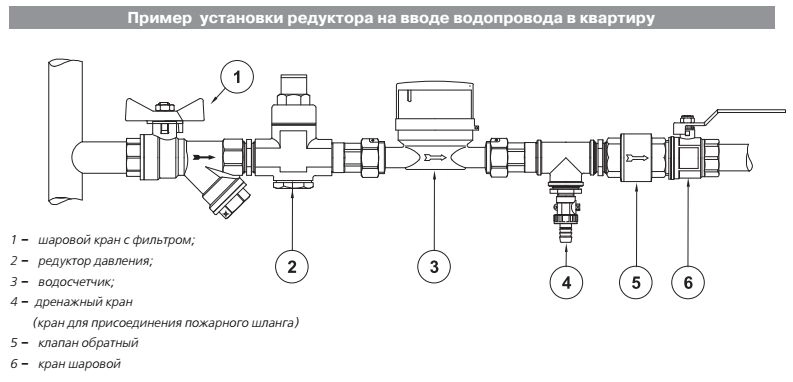 Пример установки редуктора на вводе водопровода в квартиру

1

2

3

4

5

6

1 – шаровой кран с фильтром;
2 – редуктор давления;
3 – водосчетчик;
4 – дренажный кран
(кран для присоединения пожарного шланга)
5 – клапан обратный
6 – кран шаровой