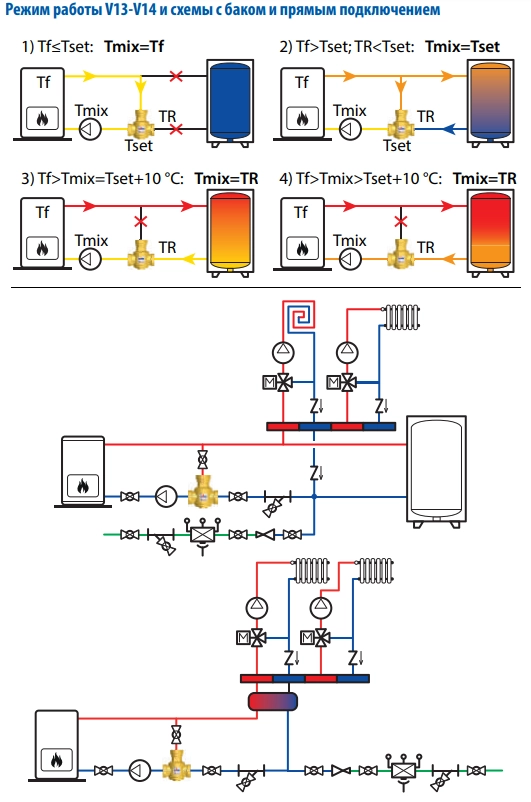 Режим работы V13-V14 и схемы с баком и прямым подключением

1) Tf≤Tset: **Tmix=Tf**

Tf

Tmix

TR

Tset

2) Tf>Tset; TR<Tset: **Tmix=Tset**

Tf

Tmix

TR

Tset

3) Tf>Tmix=Tset+10 °C: **Tmix=TR**

Tf

Tmix

TR

4) Tf>Tmix>Tset+10 °C: **Tmix=TR**

Tf

Tmix

TR

M

M

M

M