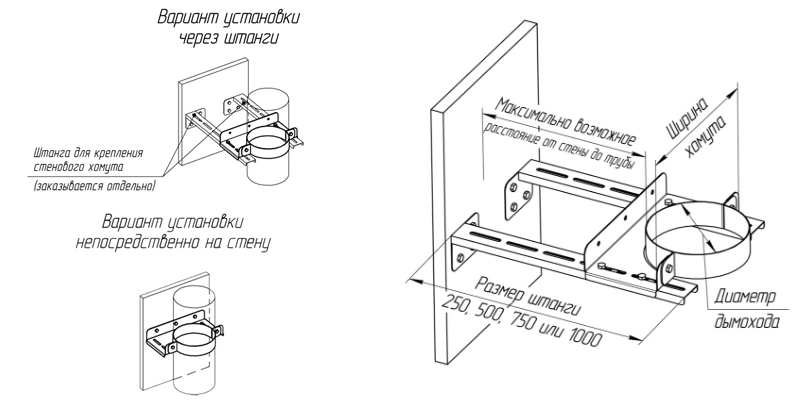 Вариант установки через штанги

Штанга для крепления стенового хомута

(заказывается отдельно)

Вариант установки непосредственно на стену

Максимально возможное

расстояние от стены до трубы

Ширина хомута

Размер штанги

250, 500, 750 или 1000

Диаметр дымохода