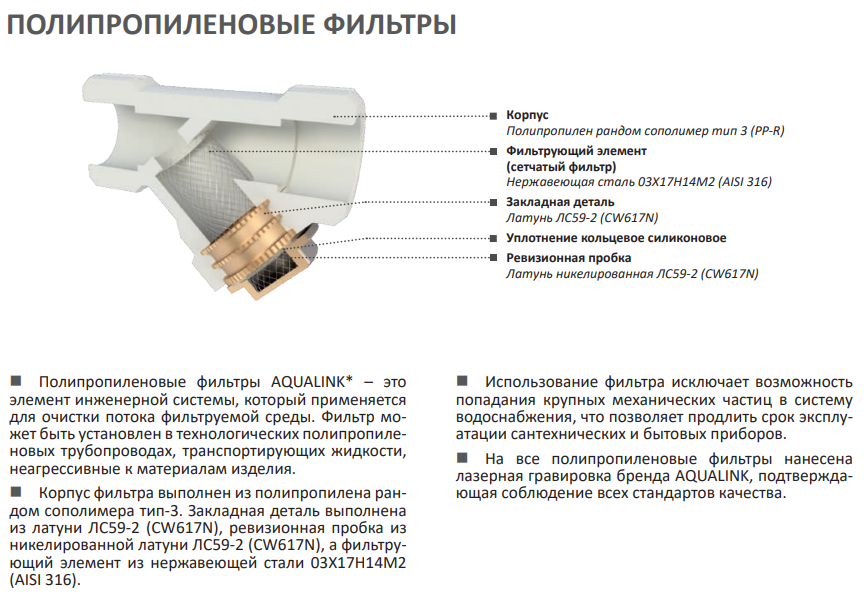 ПОЛИПРОПИЛЕНОВЫЕ ФИЛЬТРЫ

Корпус
Полипропилен рандом сополимер тип 3 (PP-R)

Фильтрующий элемент (сетчатый фильтр)
Нержавеющая сталь 03Х17Н14М2 (AISI 316)

Закладная деталь
Латунь ЛС59-2 (CW617N)

Уплотнение кольцевое силиконовое

Ревизионная пробка
Латунь никелированная ЛС59-2 (CW617N)

■ Полипропиленовые фильтры AQUALINK* – это элемент инженерной системы, который применяется для очистки потока фильтруемой среды. Фильтр может быть установлен в технологических полипропиленовых трубопроводах, транспортирующих жидкости, неагрессивные к материалам изделия.

■ Корпус фильтра выполнен из полипропилена рандом сополимера тип-3. Закладная деталь выполнена из латуни ЛС59-2 (CW617N), ревизионная пробка из никелированной латуни ЛС59-2 (CW617N), а фильтрующий элемент из нержавеющей стали 03Х17Н14М2 (AISI 316).

■ Использование фильтра исключает возможность попадания крупных механических частиц в систему водоснабжения, что позволяет продлить срок эксплуатации сантехнических и бытовых приборов.

■ На все полипропиленовые фильтры нанесена лазерная гравировка бренда AQUALINK, подтверждающая соблюдение всех стандартов качества.