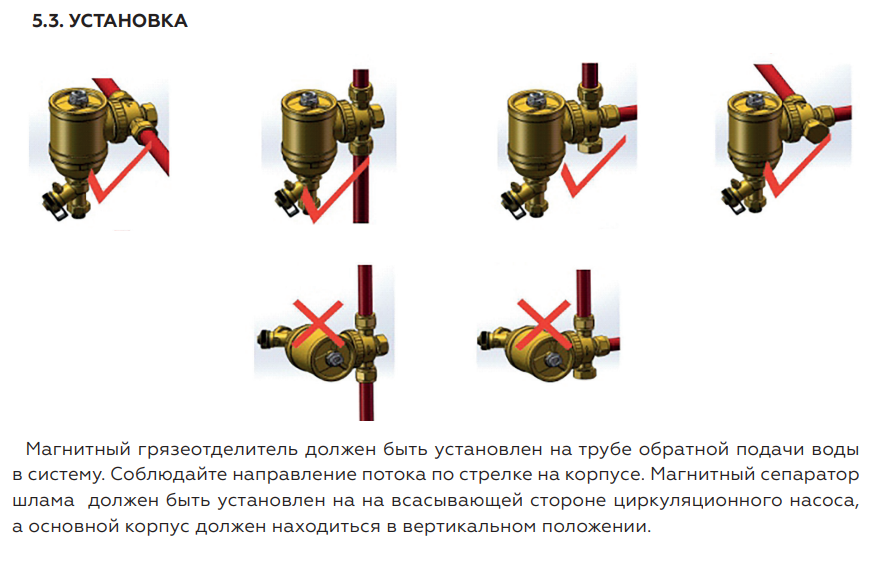 5.3. УСТАНОВКА

Магнитный грязеотделитель должен быть установлен на трубе обратной подачи воды в систему. Соблюдайте направление потока по стрелке на корпусе. Магнитный сепаратор шлама должен быть установлен на на всасывающей стороне циркуляционного насоса, а основной корпус должен находиться в вертикальном положении.