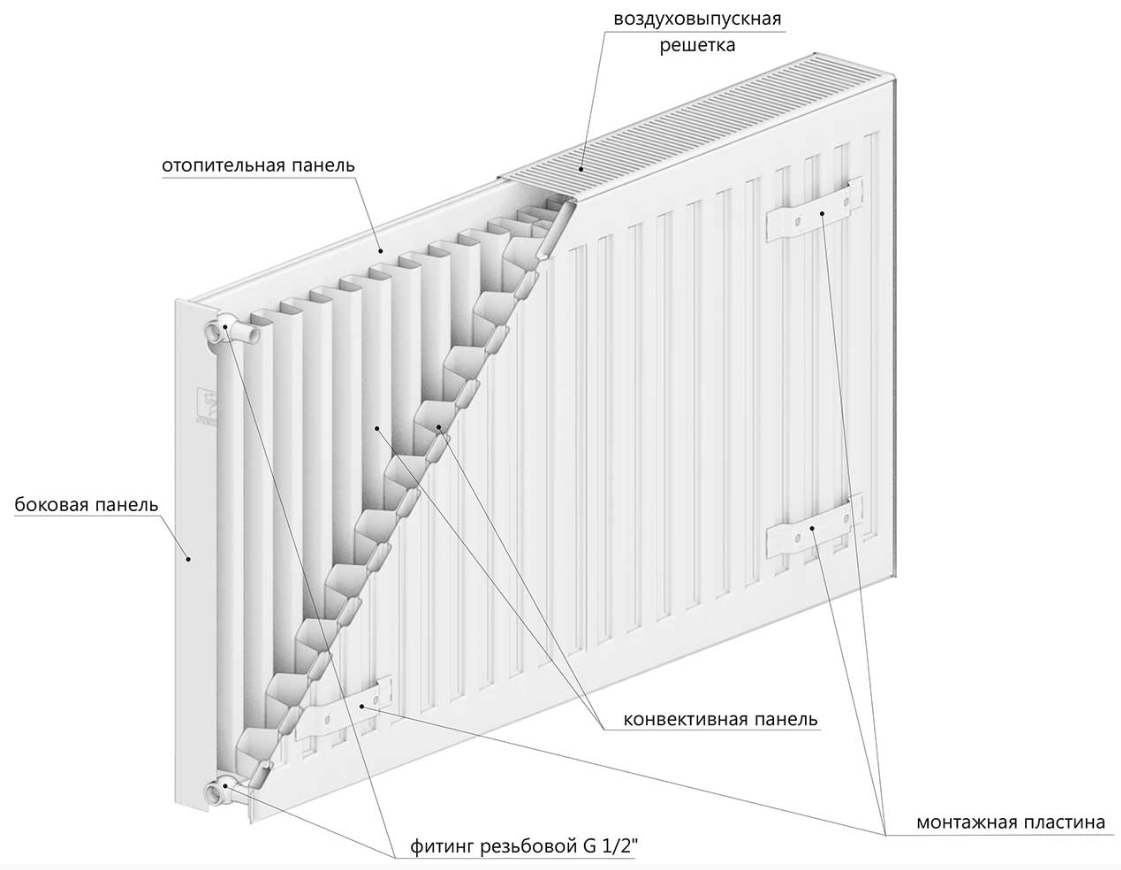 воздуховыпускная решетка

отопительная панель

боковая панель

конвективная панель

монтажная пластина

фитинг резьбовой G 1/2"